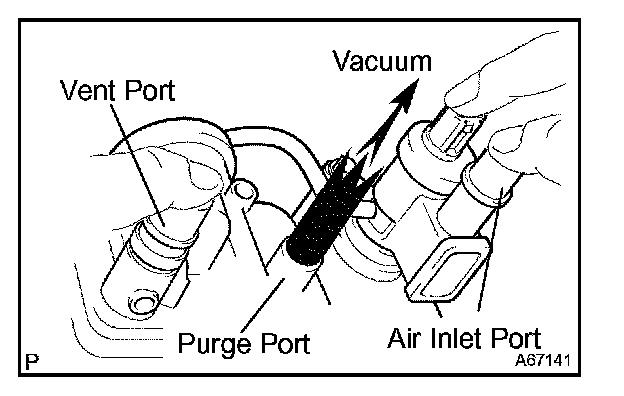 Vacuum

Vent Port

Purge Port

Air Inlet Port

P

A67141