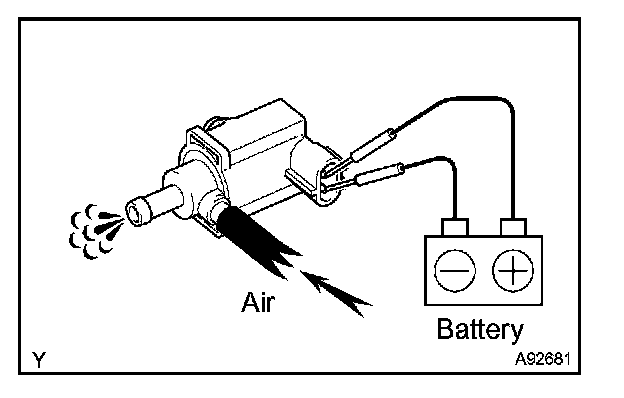 Air

Battery

Y

A92681