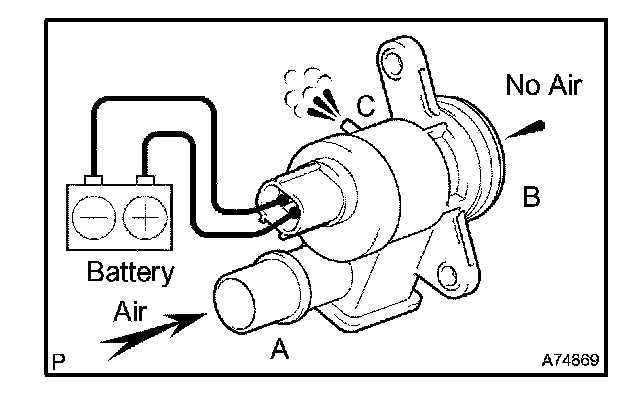 No Air
C
B
Battery
Air
A
P
A74869