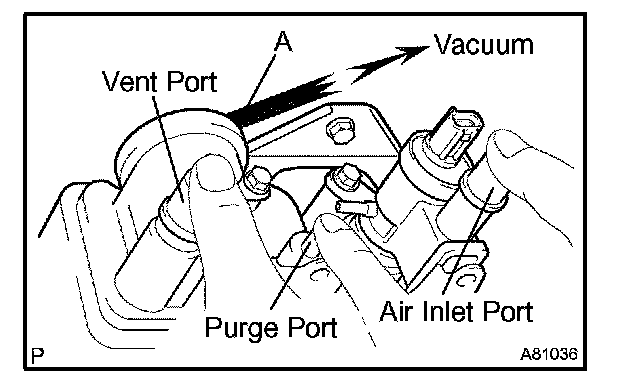 A
Vacuum
Vent Port
Purge Port
Air Inlet Port
P
A81036