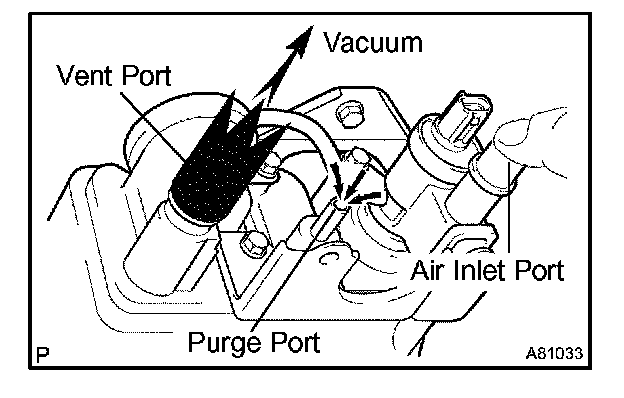 Vacuum
Vent Port
Air Inlet Port
Purge Port
P
A81033