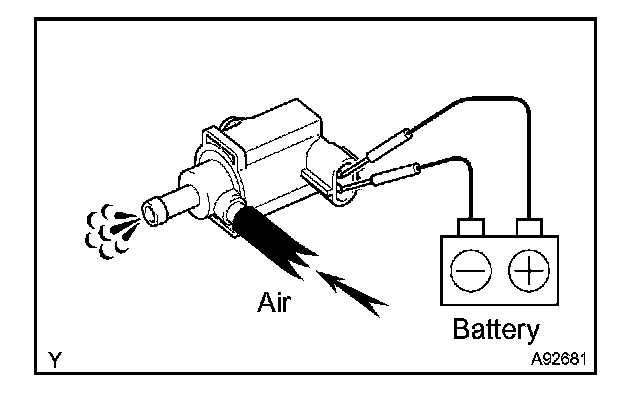 Air
Battery
Y
A92681