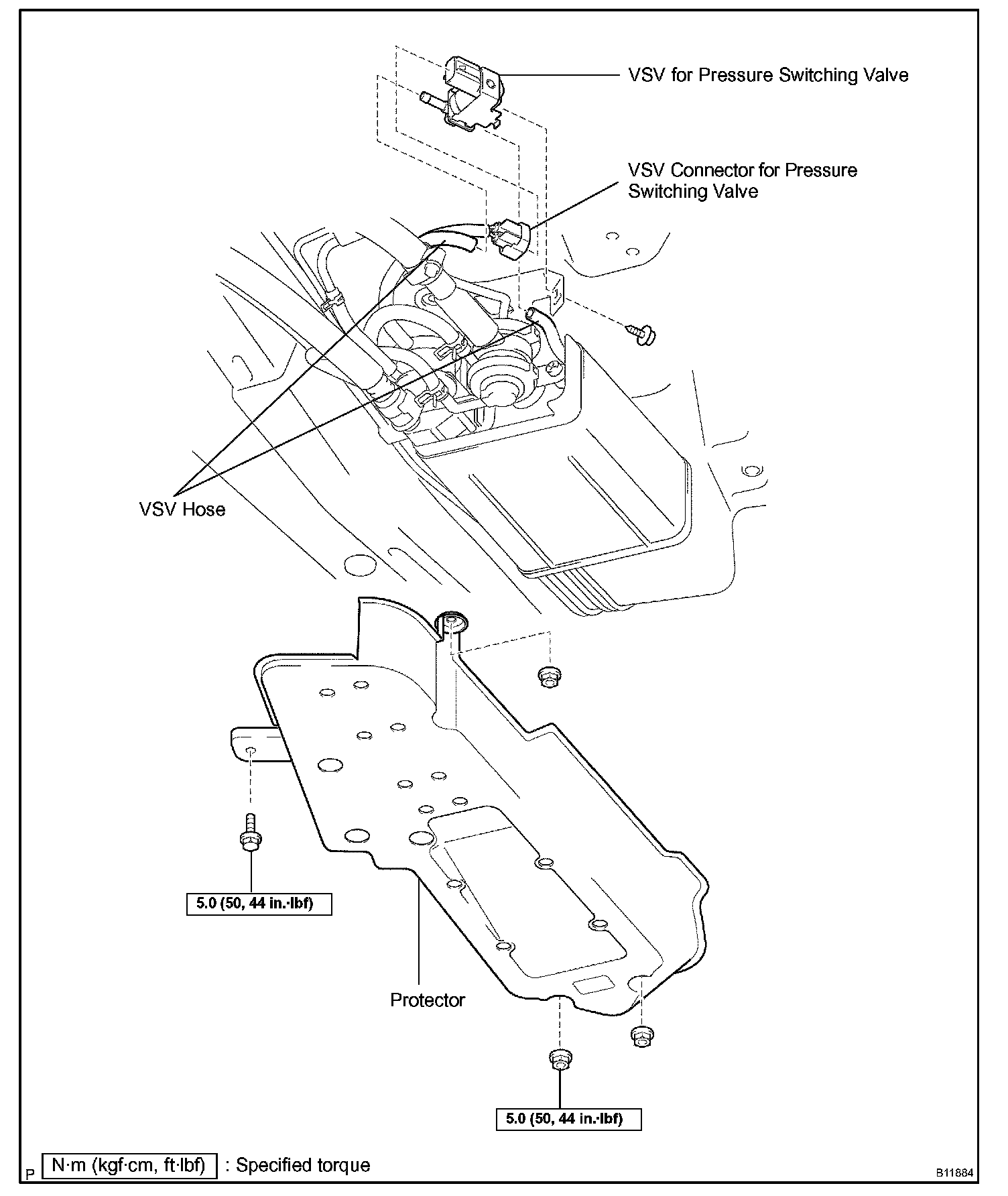 VSV for Pressure Switching Valve

VSV Connector for Pressure Switching Valve

VSV Hose

5.0 (50, 44 in.·lbf)

Protector

5.0 (50, 44 in.·lbf)

P

N·m (kgf·cm, ft·lbf) : Specified torque

B11884