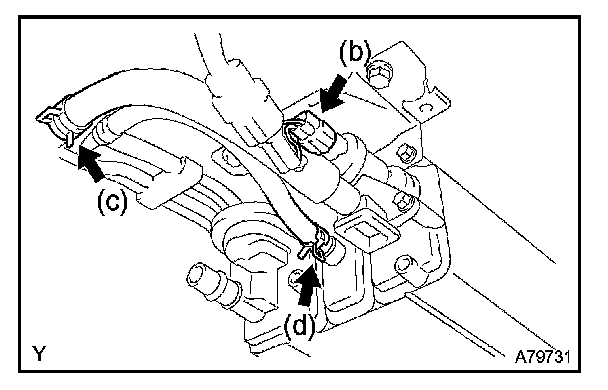 (b)
(c)
(d)
Y
A79731