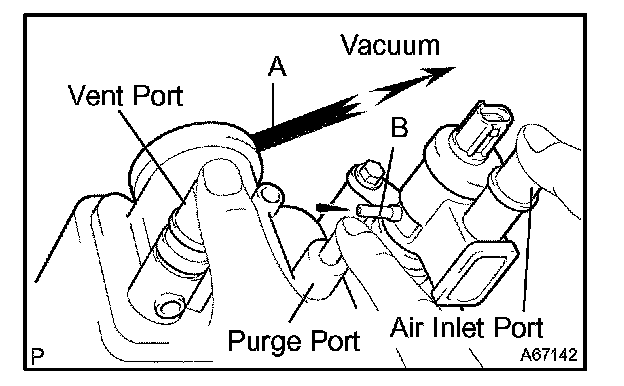 Vacuum
A
Vent Port
B
Purge Port
Air Inlet Port
P
A67142