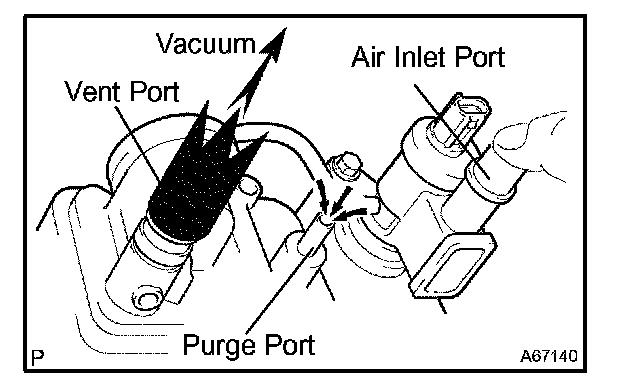 Vacuum
Air Inlet Port
Vent Port
Purge Port
P
A67140