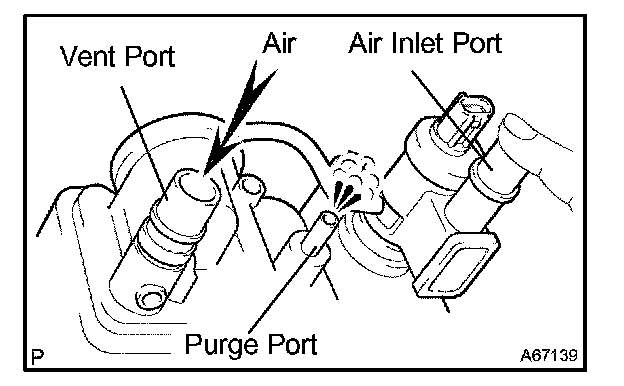 Vent Port
Air
Air Inlet Port
Purge Port
P
A67139