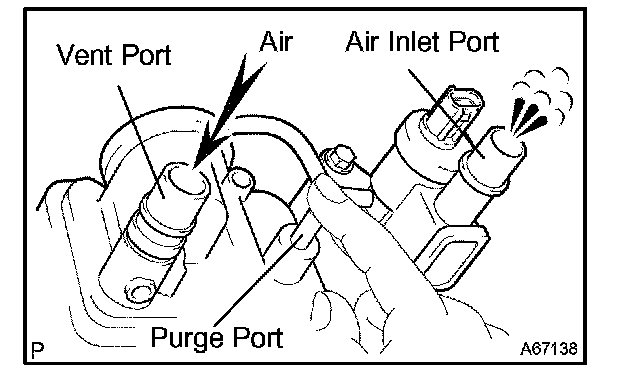 Vent Port
Air
Air Inlet Port
Purge Port
P
A67138