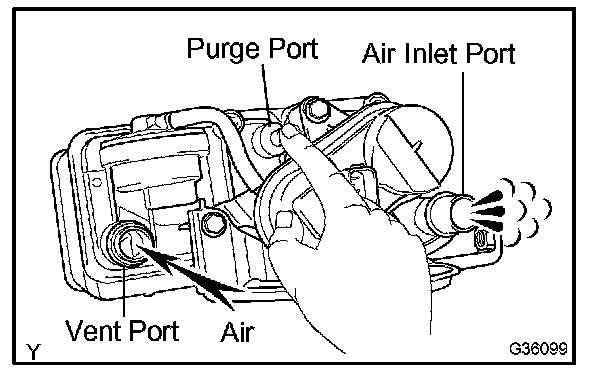 Purge Port
Air Inlet Port
Vent Port
Air
Y
G36099