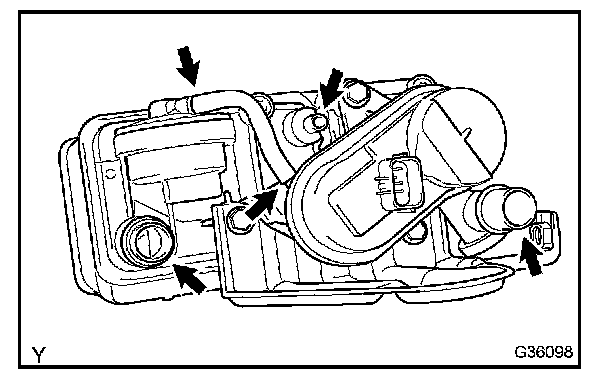 Y
G36098