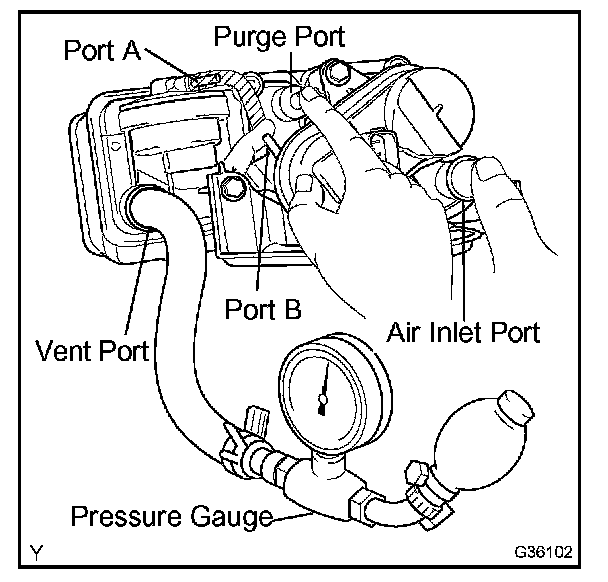 Port A
Purge Port
Port B
Air Inlet Port
Vent Port
Pressure Gauge
Y
G36102