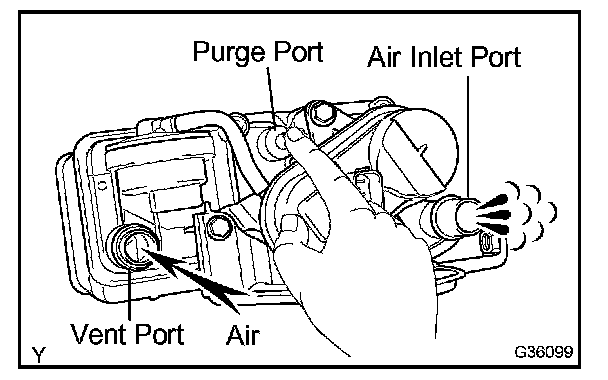 Purge Port
Air Inlet Port
Vent Port
Air
Y
G36099