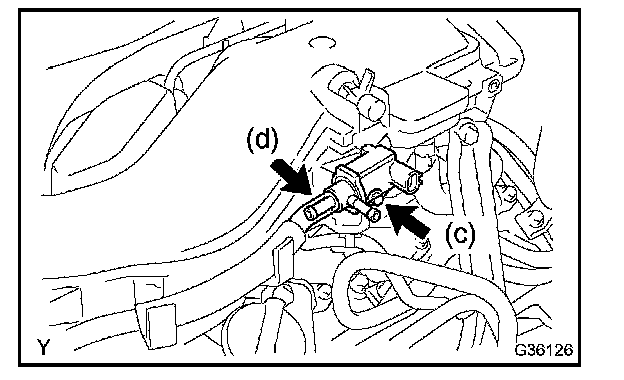 (d)
(c)
Y
G36126