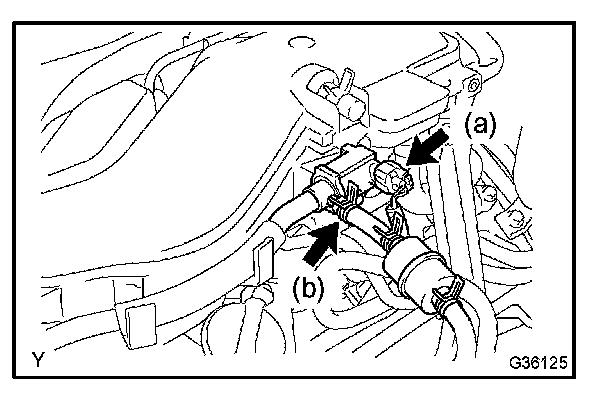 (a)

(b)

Y

G36125