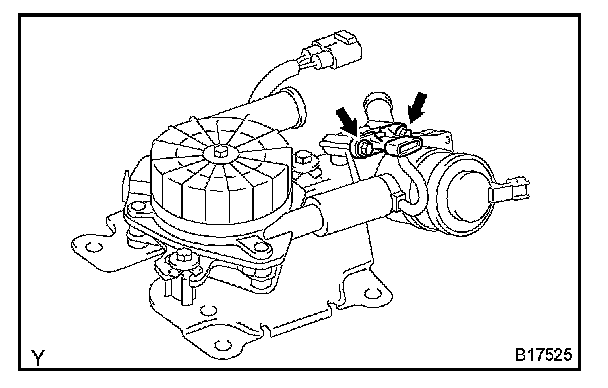 Y

B17525