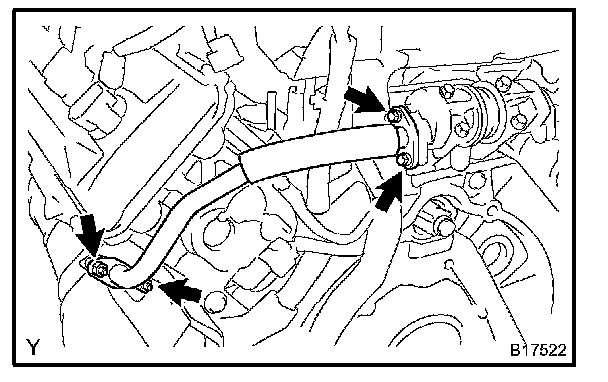 Y

B17522