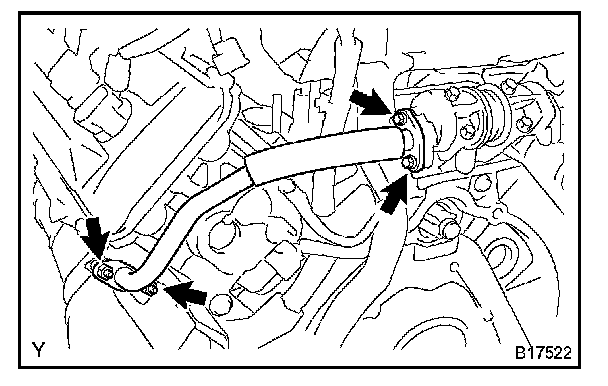 Y

B17522