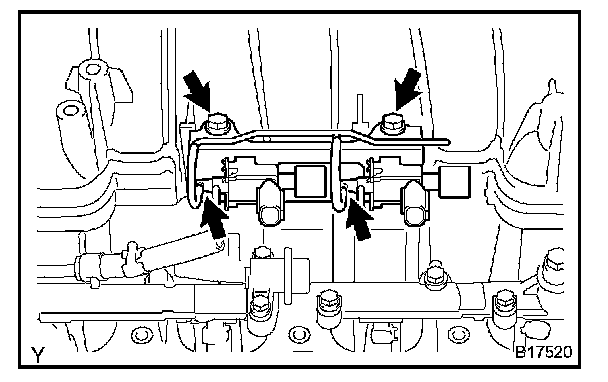 Y

B17520