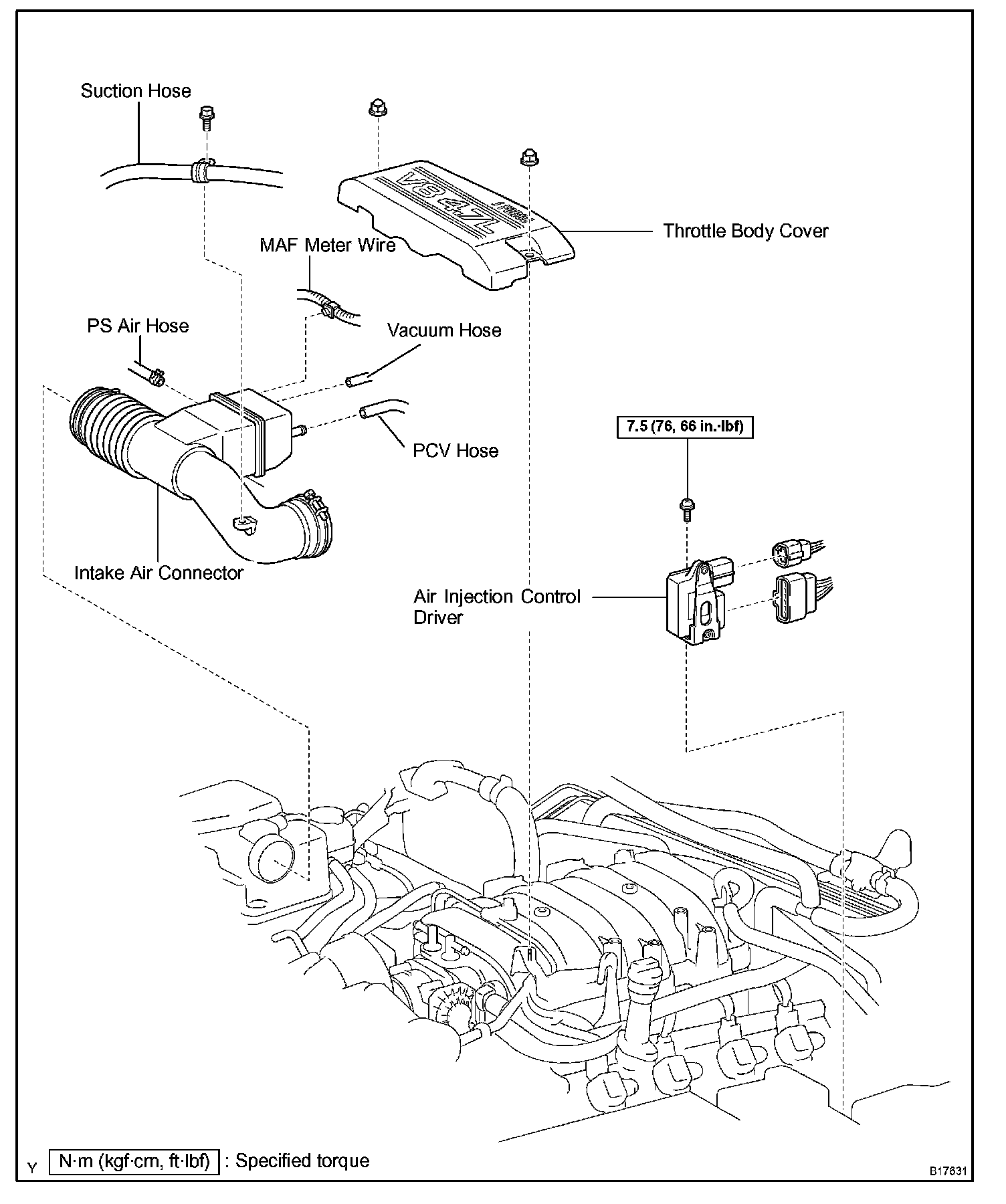 Suction Hose

V8 4.7L

Throttle Body Cover

MAF Meter Wire

PS Air Hose

Vacuum Hose

PCV Hose

7.5 (76, 66 in.·lbf)

Intake Air Connector

Air Injection Control Driver

Y

N·m (kgf·cm, ft·lbf) : Specified torque

B17631