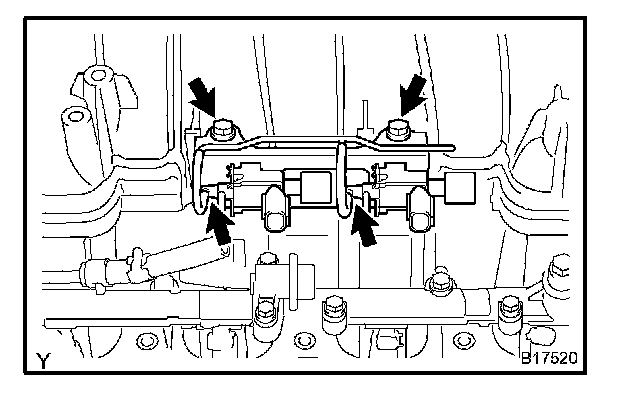 Y

B17520