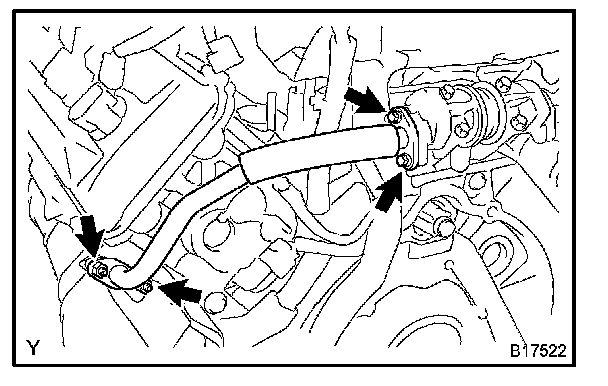 Y

B17522