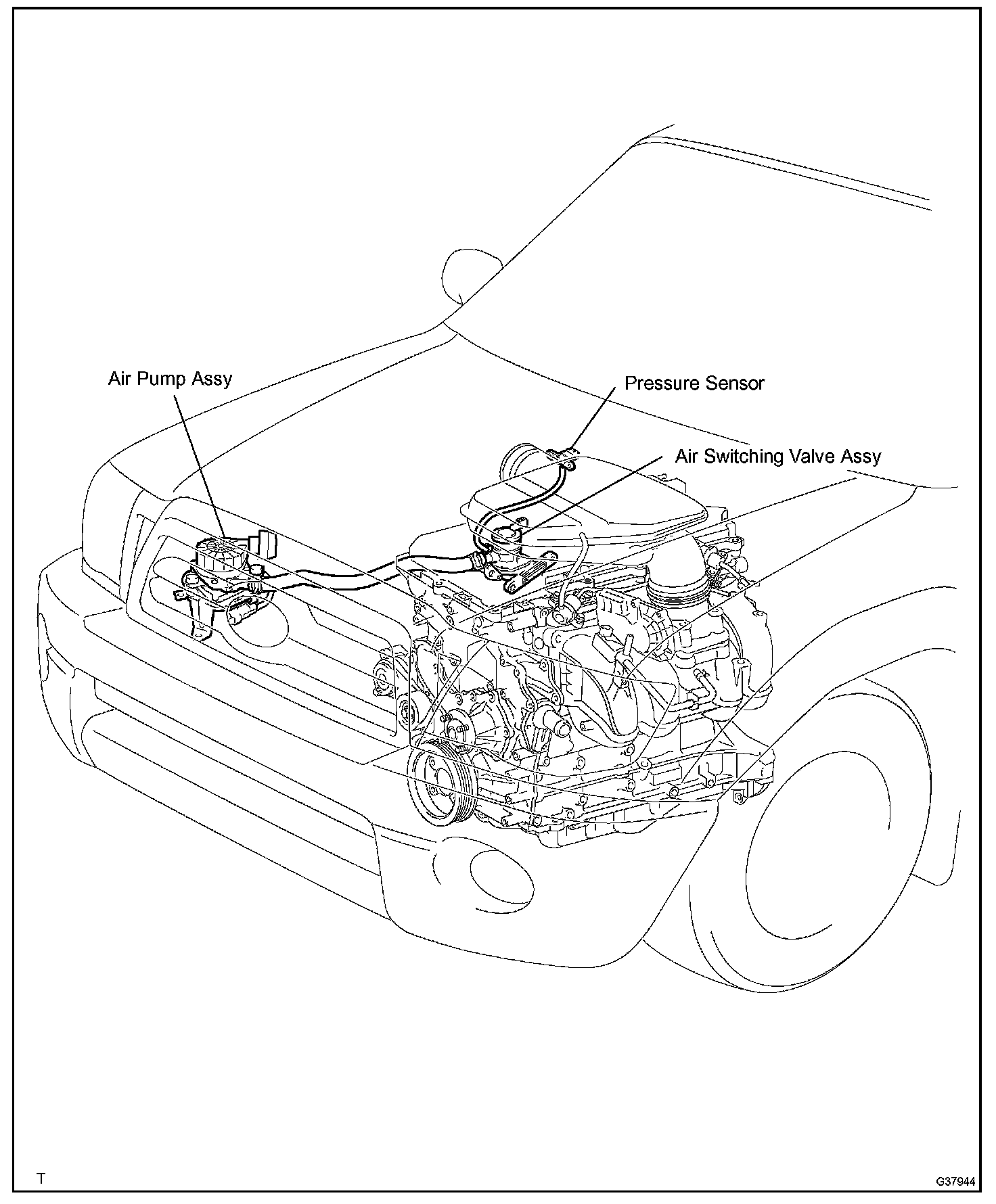 Air Pump Assy

Pressure Sensor

Air Switching Valve Assy

T

G37944