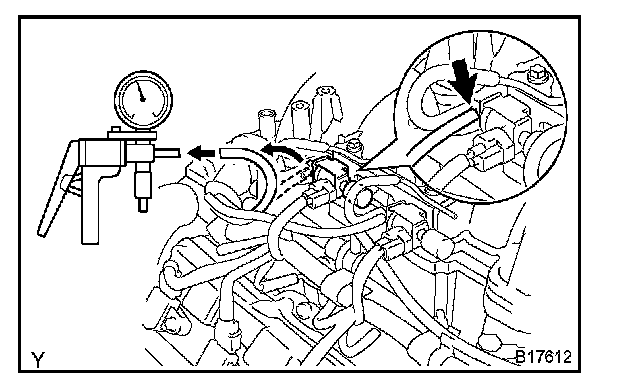 Y

B17612