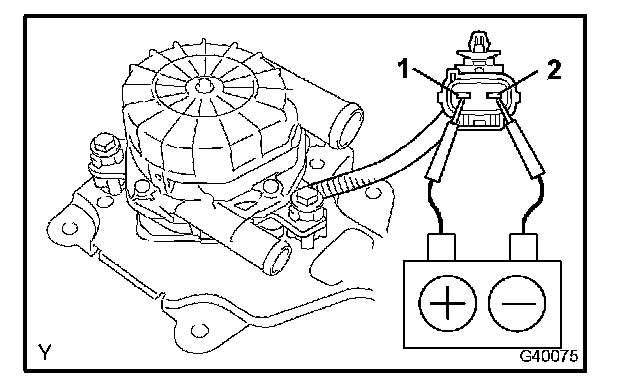 1
2
+
−
Y
G40075