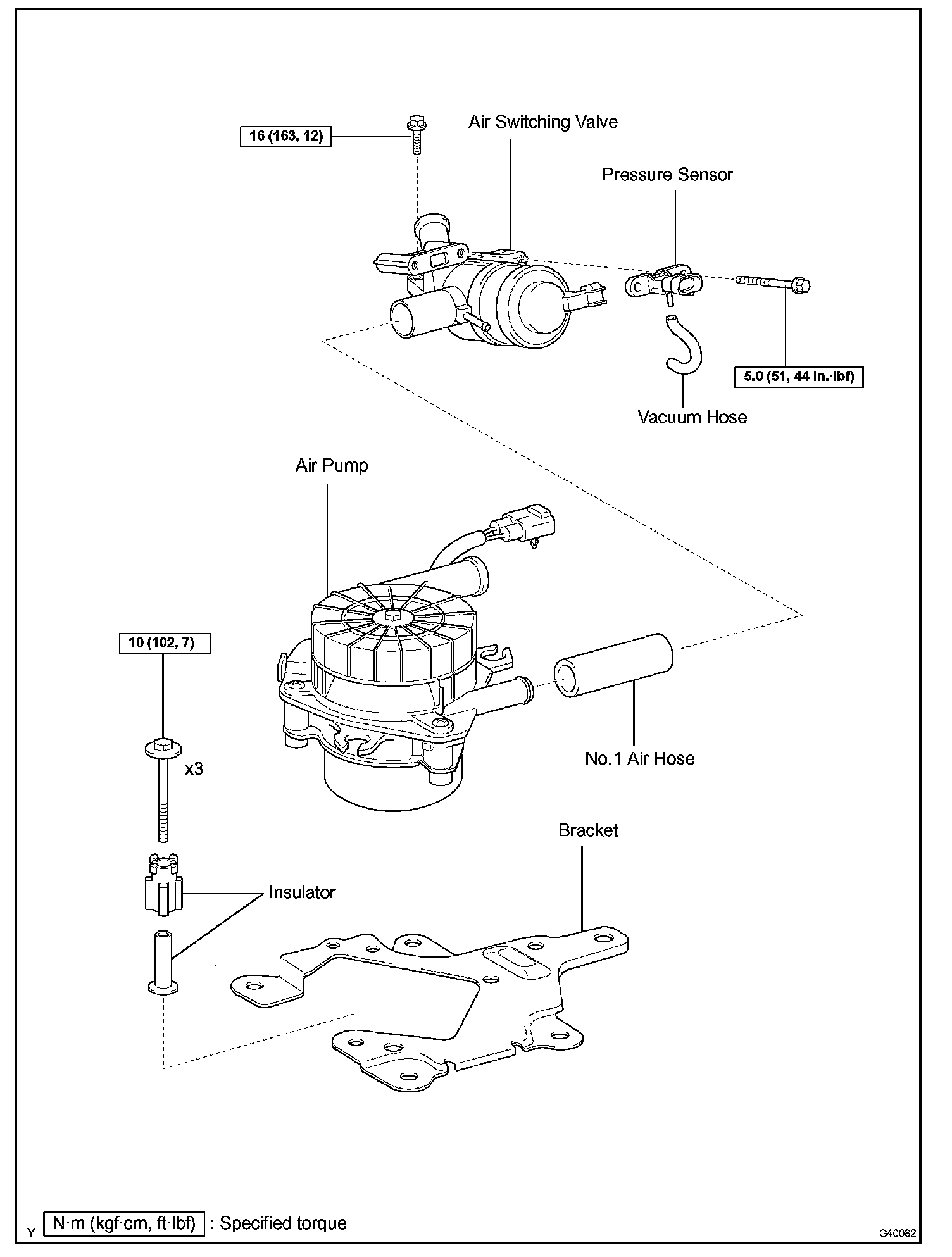 16 (163, 12)

Air Switching Valve

Pressure Sensor

5.0 (51, 44 in.·lbf)

Vacuum Hose

Air Pump

10 (102, 7)

x3

No.1 Air Hose

Bracket

Insulator

Y

N·m (kgf·cm, ft·lbf) : Specified torque

G40082