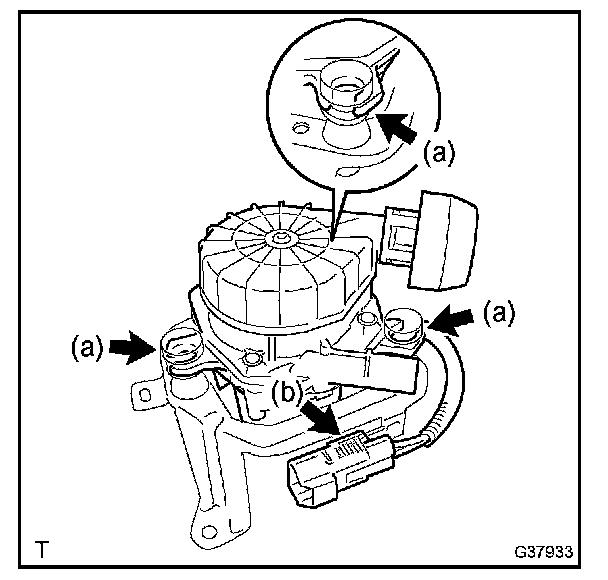 (a)
(a)
(a)
(b)
T
G37933