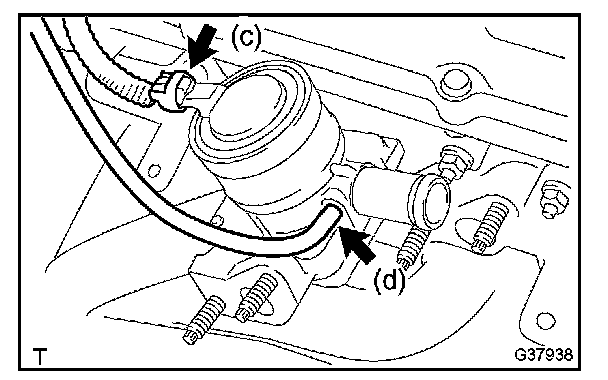 (c)
(d)
T
G37938