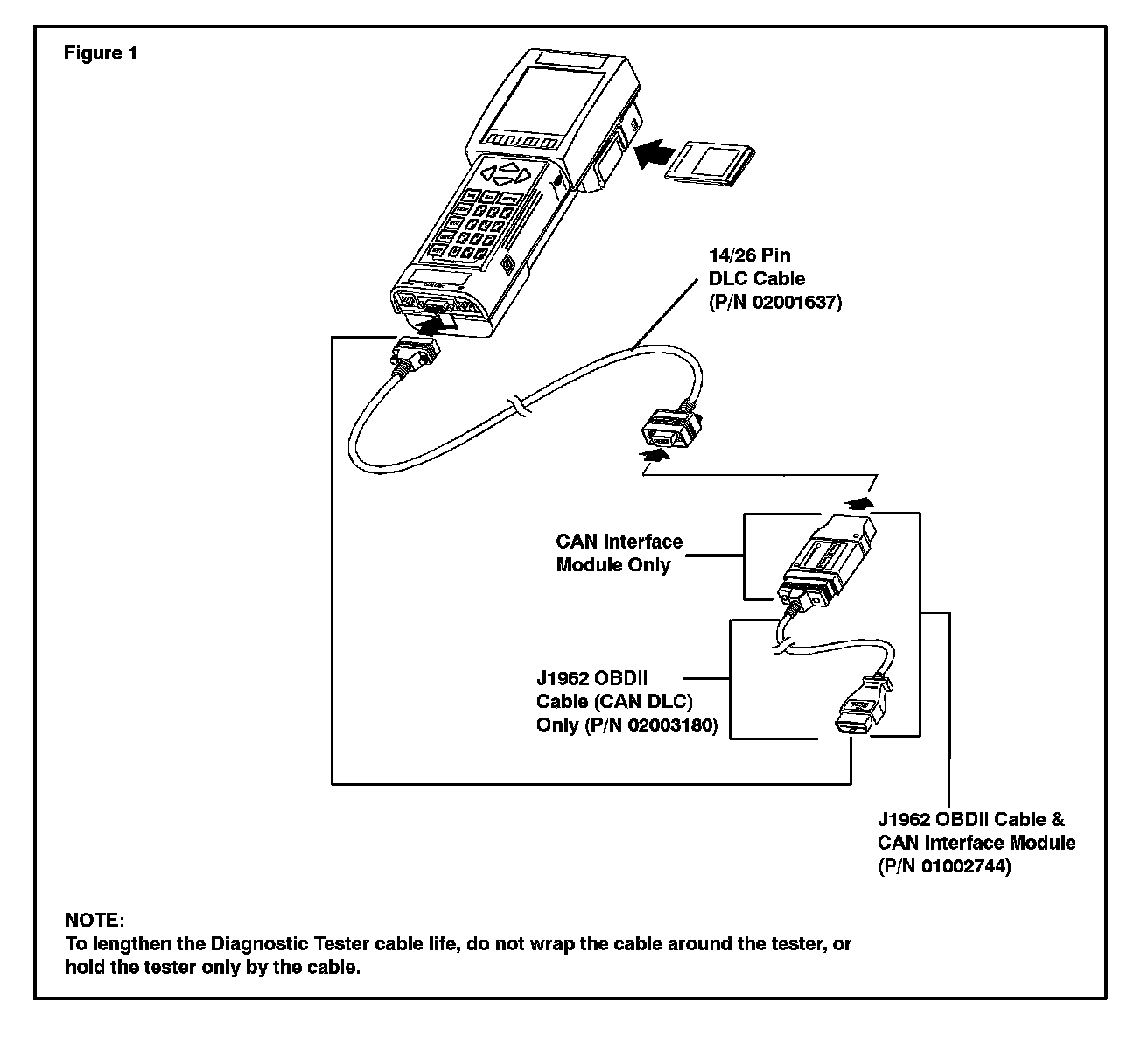 Figure 1

14/26 Pin
DLC Cable
(P/N 02001637)

CAN Interface
Module Only

J1962 OBDII
Cable (CAN DLC)
Only (P/N 02003180)

J1962 OBDII Cable &
CAN Interface Module
(P/N 01002744)

NOTE:
To lengthen the Diagnostic Tester cable life, do not wrap the cable around the tester, or hold the tester only by the cable.