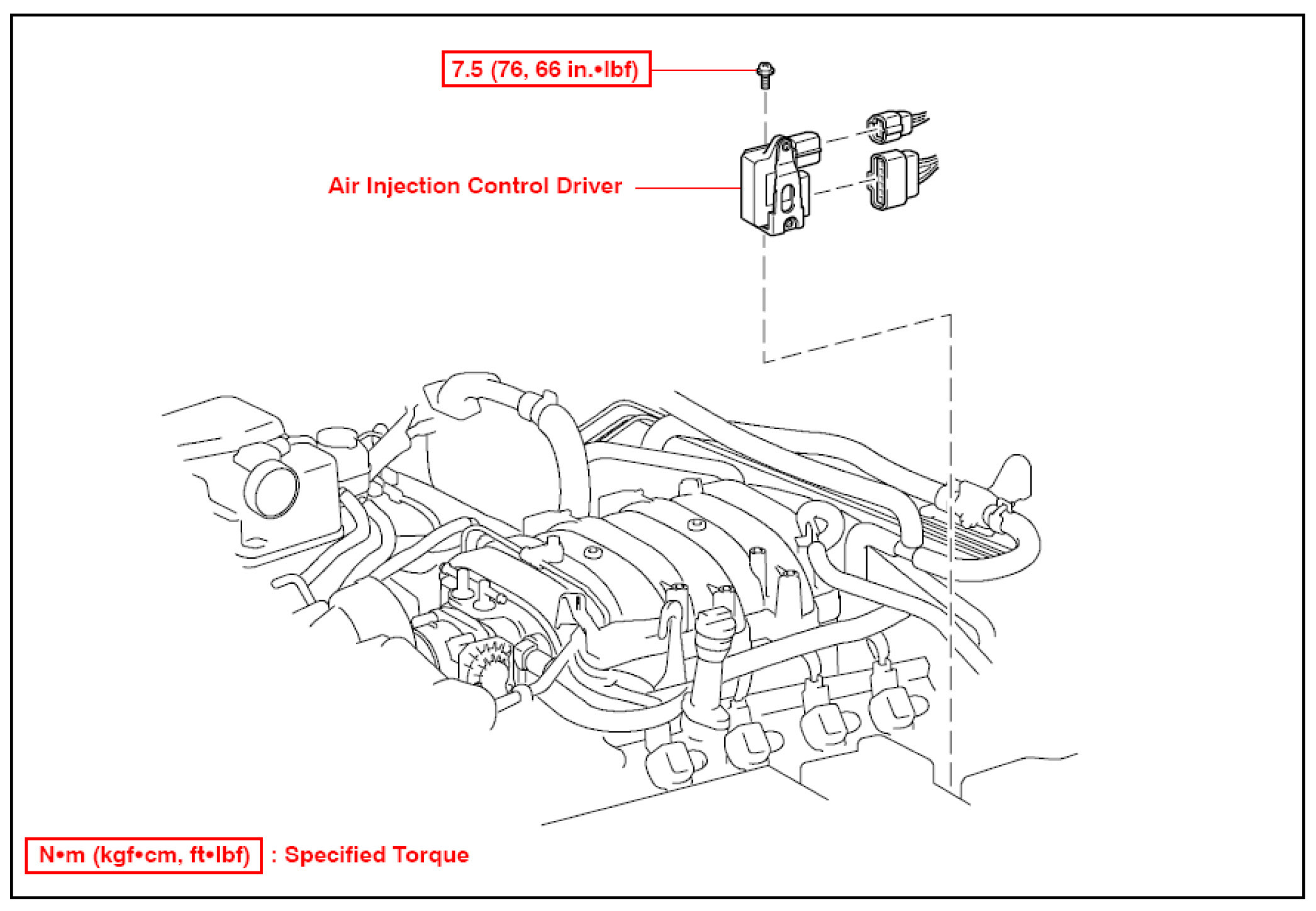 7.5 (76, 66 in.•lbf)

Air Injection Control Driver

N•m (kgf•cm, ft•lbf) : Specified Torque