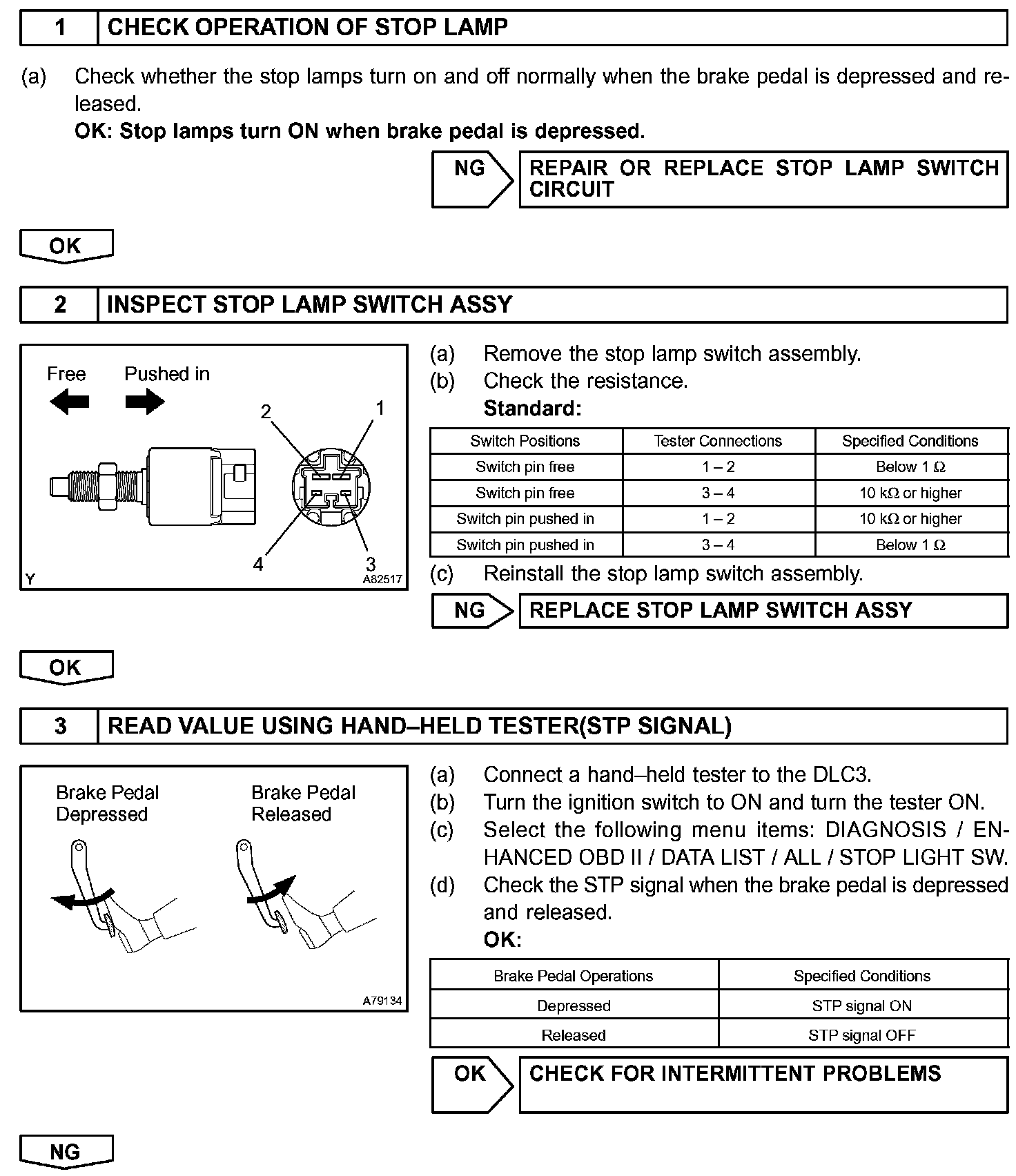 1 CHECK OPERATION OF STOP LAMP

(a) Check whether the stop lamps turn on and off normally when the brake pedal is depressed and released.
OK: Stop lamps turn ON when brake pedal is depressed.

NG REPAIR OR REPLACE STOP LAMP SWITCH CIRCUIT

OK

2 INSPECT STOP LAMP SWITCH ASSY

Free Pushed in
2 1
4 3
Y A82517

(a) Remove the stop lamp switch assembly.
(b) Check the resistance.
Standard:

| Switch Positions | Tester Connections | Specified Conditions |
|---|---|---|
| Switch pin free | 1 – 2 | Below 1 Ω |
| Switch pin free | 3 – 4 | 10 kΩ or higher |
| Switch pin pushed in | 1 – 2 | 10 kΩ or higher |
| Switch pin pushed in | 3 – 4 | Below 1 Ω |

(c) Reinstall the stop lamp switch assembly.

NG REPLACE STOP LAMP SWITCH ASSY

OK

3 READ VALUE USING HAND–HELD TESTER(STP SIGNAL)

Brake Pedal Depressed
Brake Pedal Released
A79134

(a) Connect a hand–held tester to the DLC3.
(b) Turn the ignition switch to ON and turn the tester ON.
(c) Select the following menu items: DIAGNOSIS / ENHANCED OBD II / DATA LIST / ALL / STOP LIGHT SW.
(d) Check the STP signal when the brake pedal is depressed and released.
OK:

| Brake Pedal Operations | Specified Conditions |
|---|---|
| Depressed | STP signal ON |
| Released | STP signal OFF |

OK CHECK FOR INTERMITTENT PROBLEMS

NG