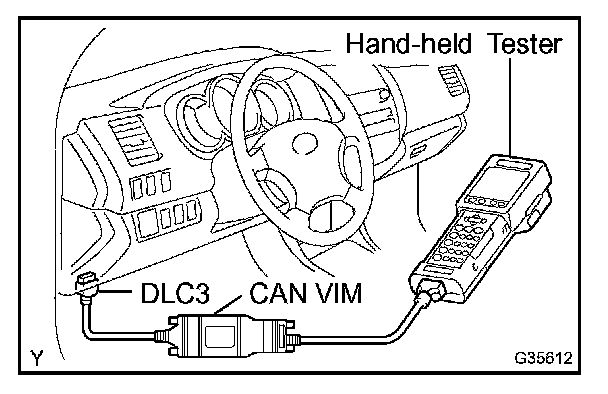 Hand-held Tester

DLC3

CAN VIM

Y

G35612