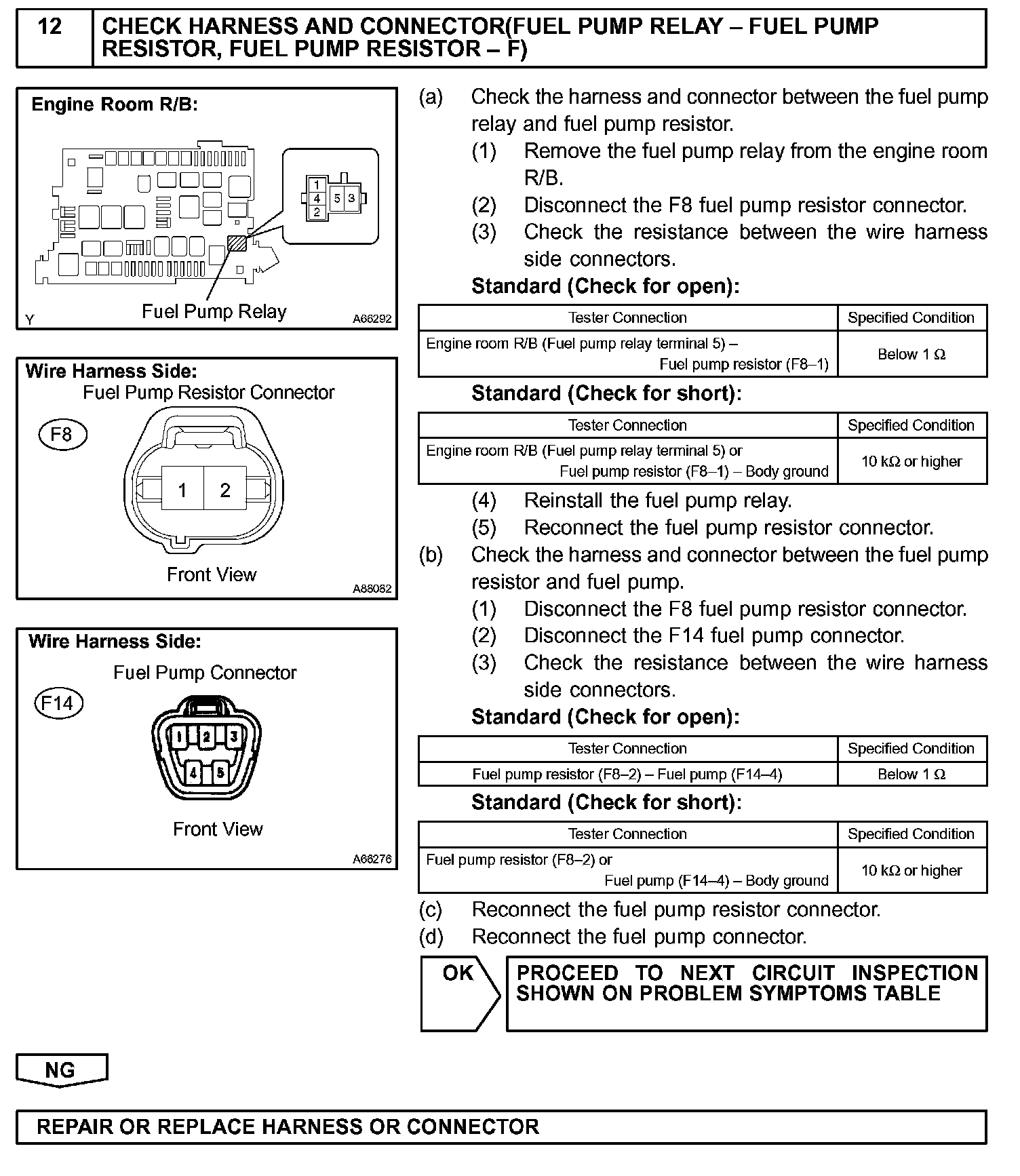 12 CHECK HARNESS AND CONNECTOR(FUEL PUMP RELAY – FUEL PUMP RESISTOR, FUEL PUMP RESISTOR – F)

Engine Room R/B:

1
4
2
5
3

Fuel Pump Relay

Y A66292

Wire Harness Side:
Fuel Pump Resistor Connector
F8
1 2
Front View
A88082

Wire Harness Side:
Fuel Pump Connector
F14
1 2 3
4 5
Front View
A66276

(a) Check the harness and connector between the fuel pump relay and fuel pump resistor.
(1) Remove the fuel pump relay from the engine room R/B.
(2) Disconnect the F8 fuel pump resistor connector.
(3) Check the resistance between the wire harness side connectors.

Standard (Check for open):

| Tester Connection | Specified Condition |
|---|---|
| Engine room R/B (Fuel pump relay terminal 5) – Fuel pump resistor (F8–1) | Below 1 Ω |

Standard (Check for short):

| Tester Connection | Specified Condition |
|---|---|
| Engine room R/B (Fuel pump relay terminal 5) or Fuel pump resistor (F8–1) – Body ground | 10 kΩ or higher |

(4) Reinstall the fuel pump relay.
(5) Reconnect the fuel pump resistor connector.
(b) Check the harness and connector between the fuel pump resistor and fuel pump.
(1) Disconnect the F8 fuel pump resistor connector.
(2) Disconnect the F14 fuel pump connector.
(3) Check the resistance between the wire harness side connectors.

Standard (Check for open):

| Tester Connection | Specified Condition |
|---|---|
| Fuel pump resistor (F8–2) – Fuel pump (F14–4) | Below 1 Ω |

Standard (Check for short):

| Tester Connection | Specified Condition |
|---|---|
| Fuel pump resistor (F8–2) or Fuel pump (F14–4) – Body ground | 10 kΩ or higher |

(c) Reconnect the fuel pump resistor connector.
(d) Reconnect the fuel pump connector.

OK PROCEED TO NEXT CIRCUIT INSPECTION SHOWN ON PROBLEM SYMPTOMS TABLE

NG

REPAIR OR REPLACE HARNESS OR CONNECTOR