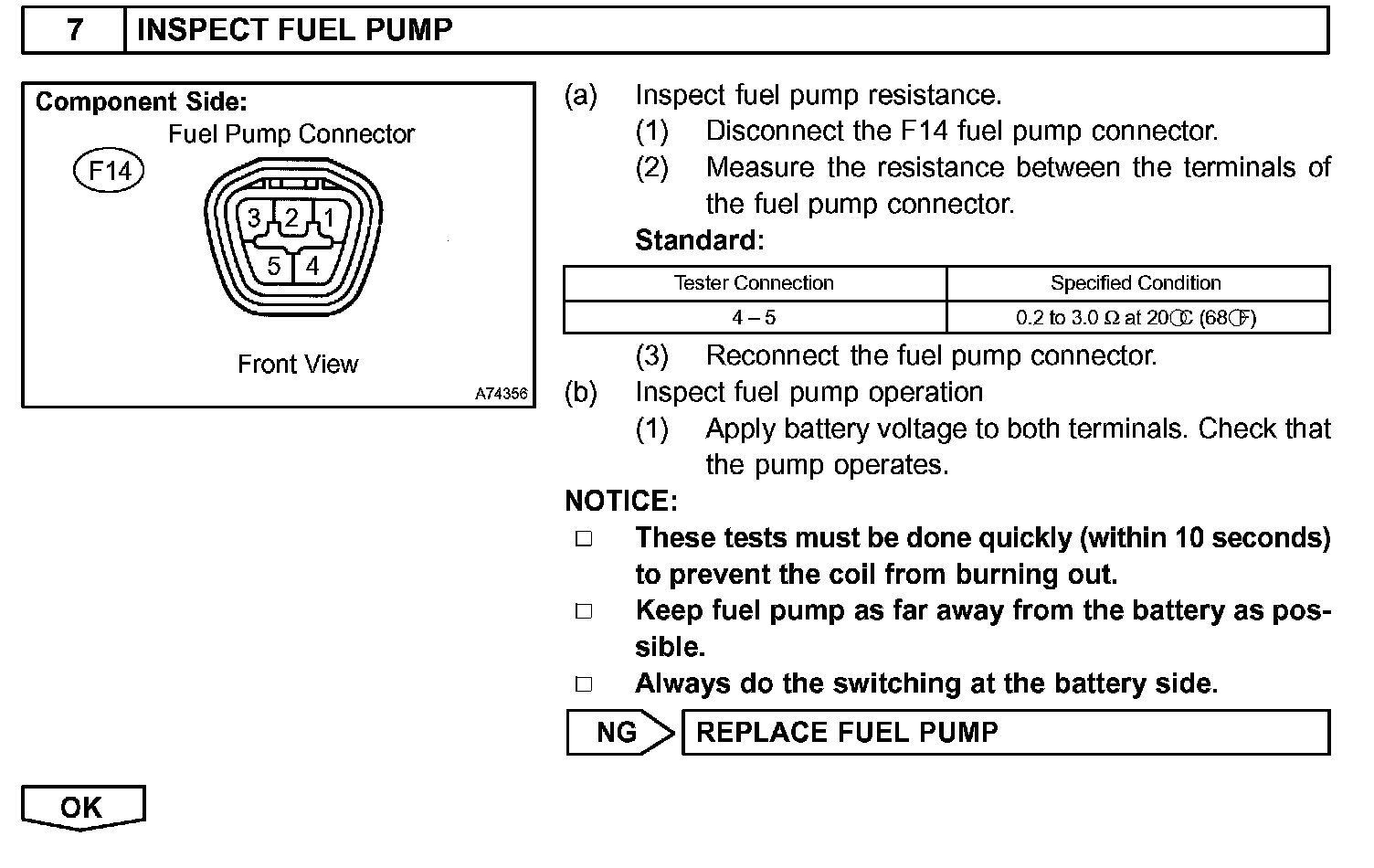 7 INSPECT FUEL PUMP

Component Side:
Fuel Pump Connector
F14
3 2 1
5 4
Front View
A74356

(a) Inspect fuel pump resistance.
(1) Disconnect the F14 fuel pump connector.
(2) Measure the resistance between the terminals of the fuel pump connector.
Standard:

| Tester Connection | Specified Condition |
|---|---|
| 4 – 5 | 0.2 to 3.0 Ω at 20℃ (68℉) |

(3) Reconnect the fuel pump connector.
(b) Inspect fuel pump operation
(1) Apply battery voltage to both terminals. Check that the pump operates.

NOTICE:
□ These tests must be done quickly (within 10 seconds) to prevent the coil from burning out.
□ Keep fuel pump as far away from the battery as possible.
□ Always do the switching at the battery side.

NG REPLACE FUEL PUMP

OK