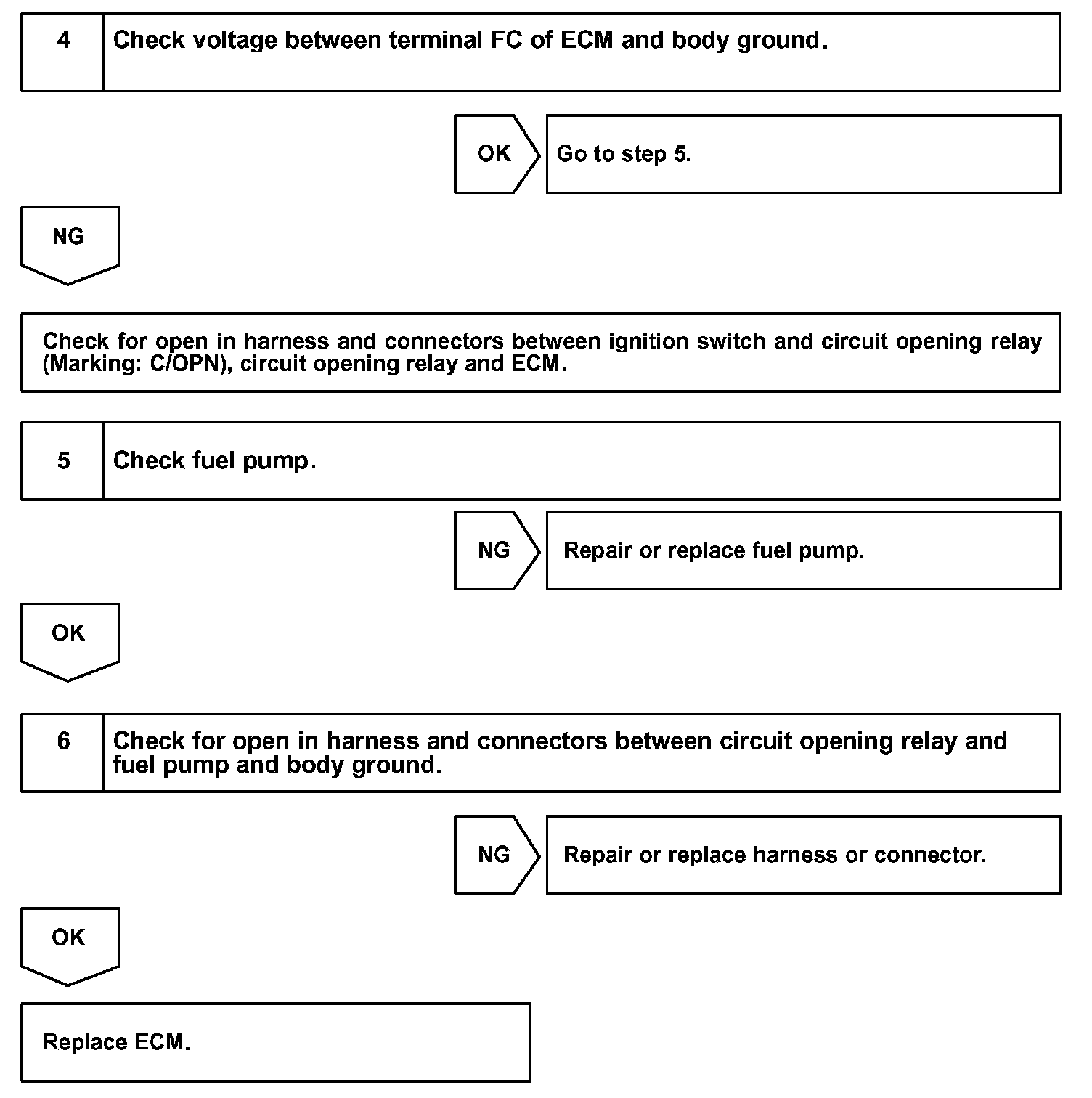 4 Check voltage between terminal FC of ECM and body ground.

OK Go to step 5.

NG

Check for open in harness and connectors between ignition switch and circuit opening relay (Marking: C/OPN), circuit opening relay and ECM.

5 Check fuel pump.

NG Repair or replace fuel pump.

OK

6 Check for open in harness and connectors between circuit opening relay and fuel pump and body ground.

NG Repair or replace harness or connector.

OK

Replace ECM.