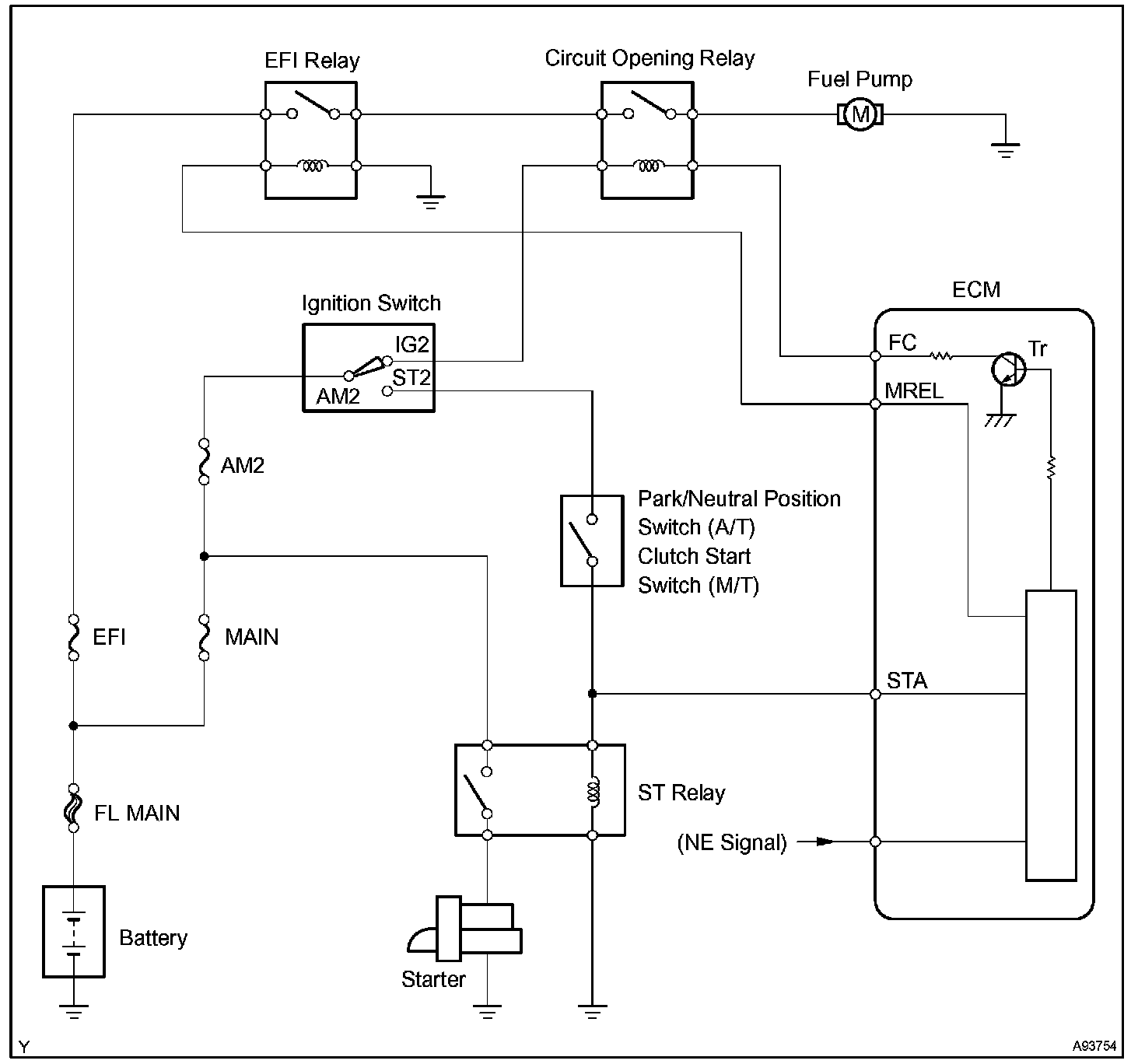 EFI Relay

Circuit Opening Relay

Fuel Pump

M

Ignition Switch

IG2

ST2

AM2

ECM

FC

Tr

MREL

AM2

Park/Neutral Position Switch (A/T) Clutch Start Switch (M/T)

EFI

MAIN

STA

FL MAIN

ST Relay

(NE Signal)

Battery

Starter

Y

A93754