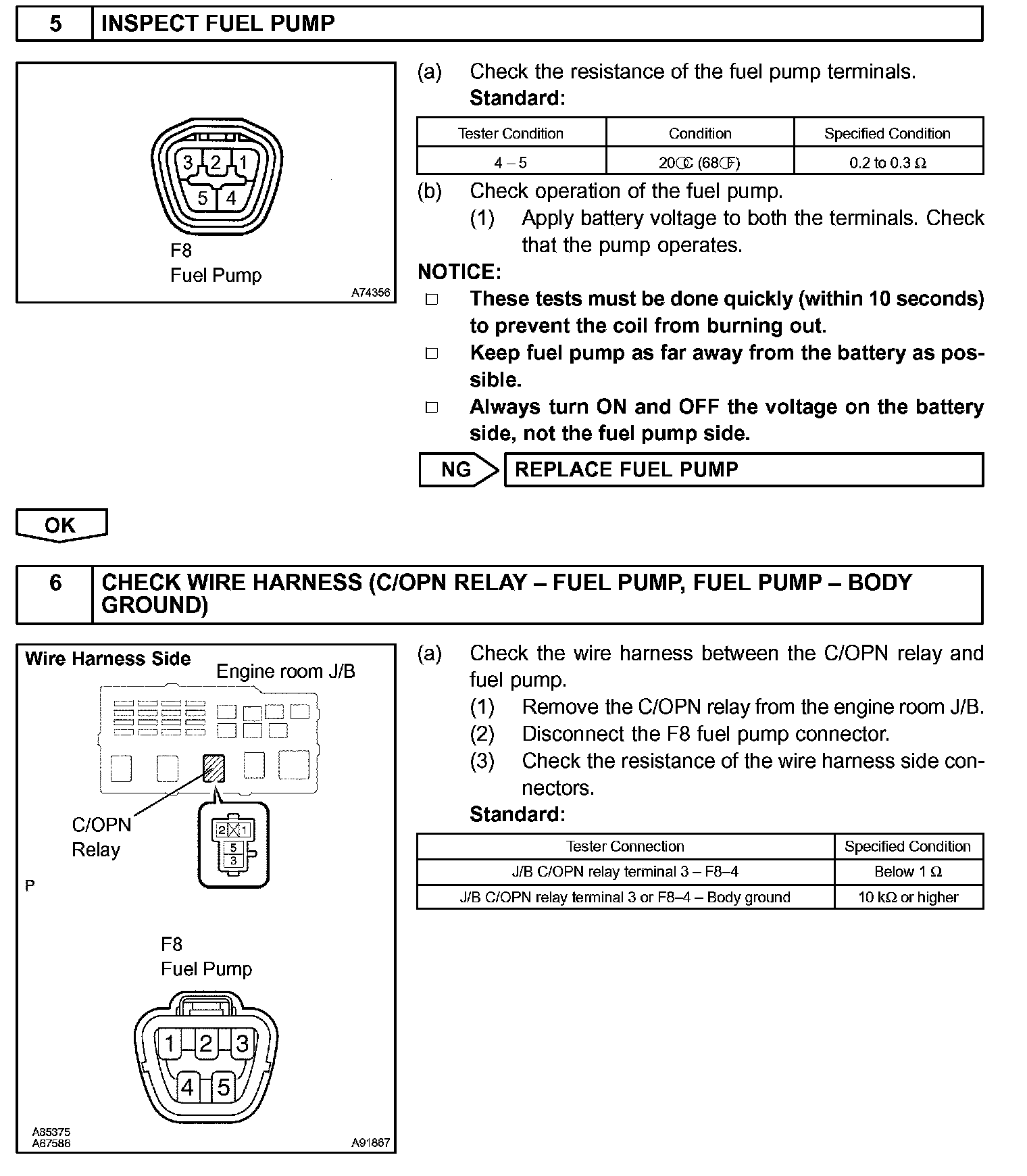 5 INSPECT FUEL PUMP

3 2 1
5 4
F8
Fuel Pump
A74356

(a) Check the resistance of the fuel pump terminals.
Standard:

| Tester Condition | Condition | Specified Condition |
|---|---|---|
| 4 – 5 | 20°C (68°F) | 0.2 to 0.3 Ω |

(b) Check operation of the fuel pump.
(1) Apply battery voltage to both the terminals. Check that the pump operates.

NOTICE:
□ These tests must be done quickly (within 10 seconds) to prevent the coil from burning out.
□ Keep fuel pump as far away from the battery as possible.
□ Always turn ON and OFF the voltage on the battery side, not the fuel pump side.

NG REPLACE FUEL PUMP

OK

6 CHECK WIRE HARNESS (C/OPN RELAY – FUEL PUMP, FUEL PUMP – BODY GROUND)

Wire Harness Side
Engine room J/B
C/OPN
Relay
2 1
5
3
P
F8
Fuel Pump
1 2 3
4 5
A85375
A67586
A91867

(a) Check the wire harness between the C/OPN relay and fuel pump.
(1) Remove the C/OPN relay from the engine room J/B.
(2) Disconnect the F8 fuel pump connector.
(3) Check the resistance of the wire harness side connectors.
Standard:

| Tester Connection | Specified Condition |
|---|---|
| J/B C/OPN relay terminal 3 – F8–4 | Below 1 Ω |
| J/B C/OPN relay terminal 3 or F8–4 – Body ground | 10 kΩ or higher |