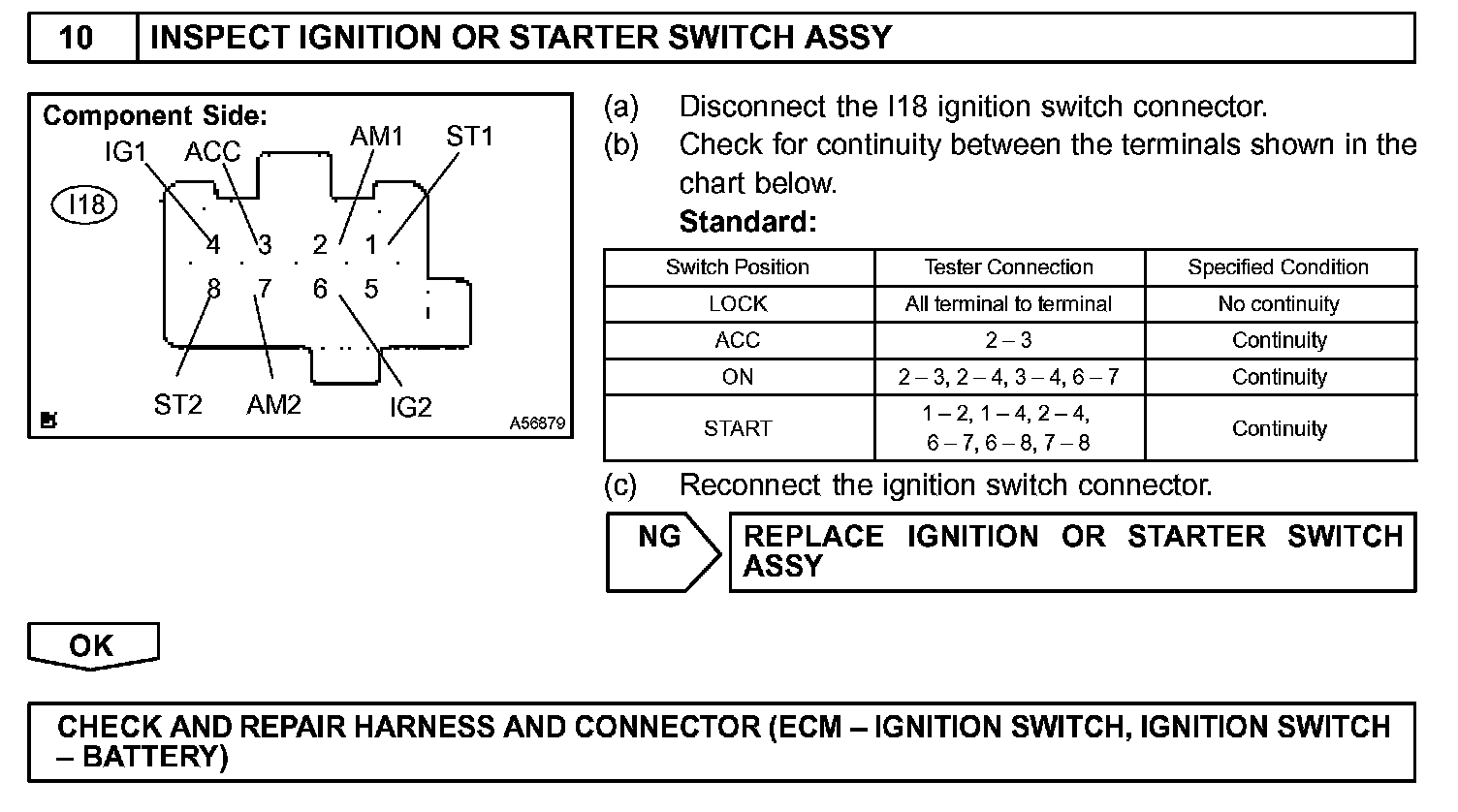 10 INSPECT IGNITION OR STARTER SWITCH ASSY

Component Side:
IG1 ACC AM1 ST1
I18
4 3 2 1
8 7 6 5
ST2 AM2 IG2
A56879

(a) Disconnect the I18 ignition switch connector.
(b) Check for continuity between the terminals shown in the chart below.
Standard:

| Switch Position | Tester Connection | Specified Condition |
|---|---|---|
| LOCK | All terminal to terminal | No continuity |
| ACC | 2 – 3 | Continuity |
| ON | 2 – 3, 2 – 4, 3 – 4, 6 – 7 | Continuity |
| START | 1 – 2, 1 – 4, 2 – 4, 6 – 7, 6 – 8, 7 – 8 | Continuity |

(c) Reconnect the ignition switch connector.

NG
REPLACE IGNITION OR STARTER SWITCH ASSY

OK

CHECK AND REPAIR HARNESS AND CONNECTOR (ECM – IGNITION SWITCH, IGNITION SWITCH – BATTERY)