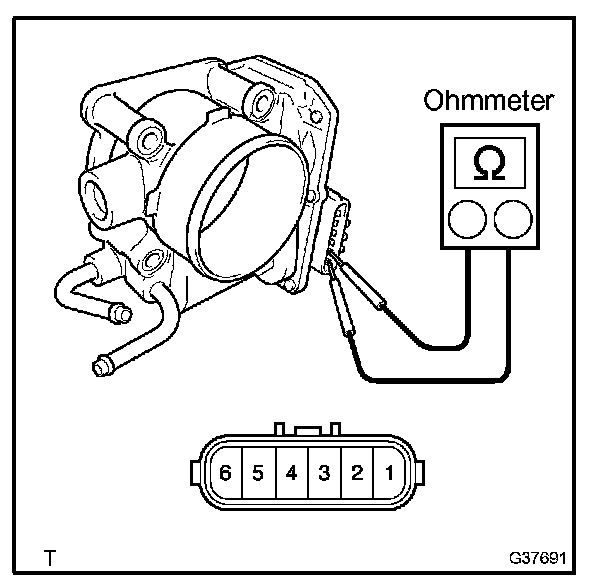 Ohmmeter

$\Omega$

6 5 4 3 2 1

T

G37691