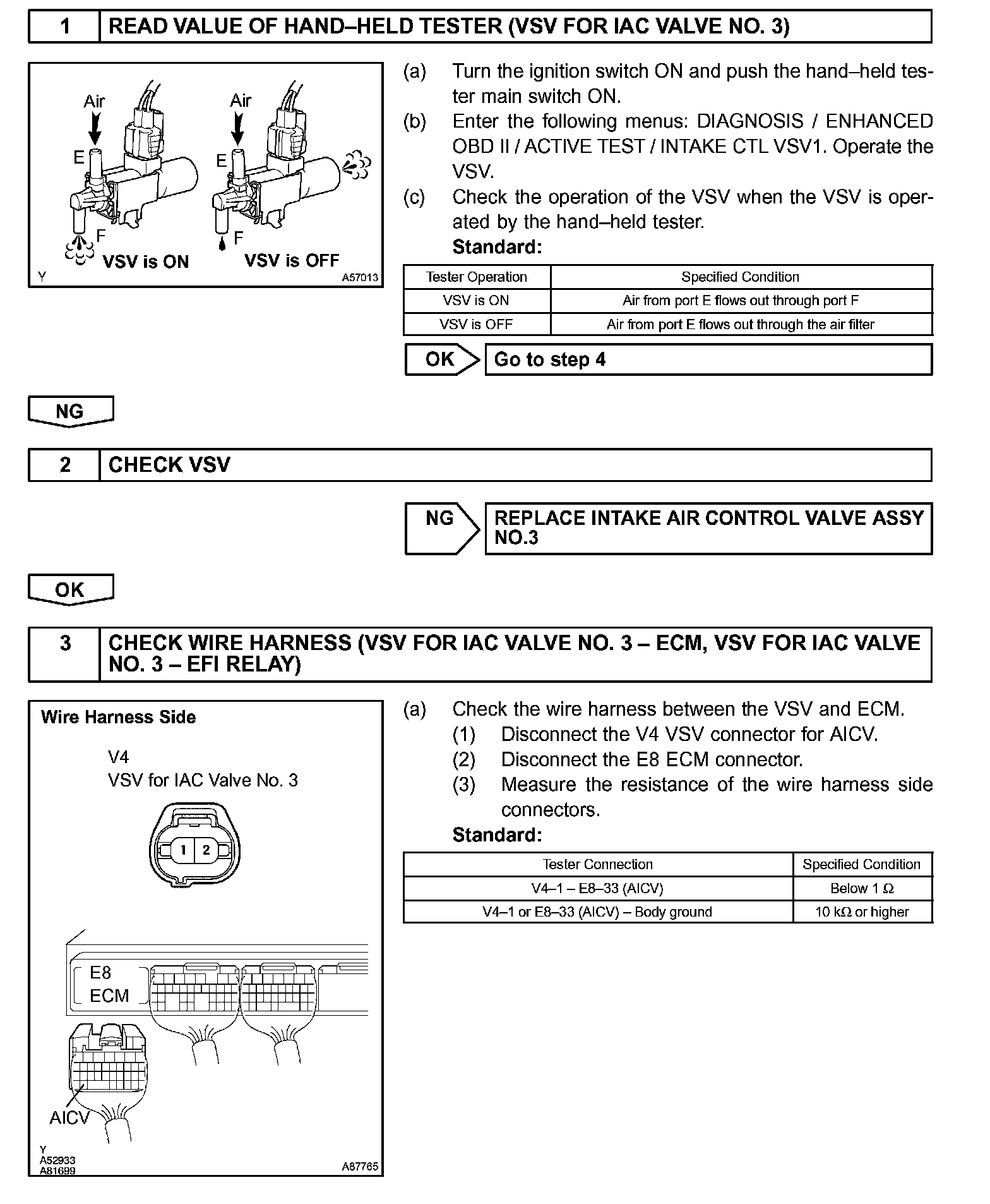 1 READ VALUE OF HAND–HELD TESTER (VSV FOR IAC VALVE NO. 3)

Air
E
F
VSV is ON
Air
E
F
VSV is OFF
Y
A57013

(a) Turn the ignition switch ON and push the hand–held tester main switch ON.
(b) Enter the following menus: DIAGNOSIS / ENHANCED OBD II / ACTIVE TEST / INTAKE CTL VSV1. Operate the VSV.
(c) Check the operation of the VSV when the VSV is operated by the hand–held tester.
Standard:

| Tester Operation | Specified Condition |
|---|---|
| VSV is ON | Air from port E flows out through port F |
| VSV is OFF | Air from port E flows out through the air filter |

OK Go to step 4

NG

2 CHECK VSV

NG REPLACE INTAKE AIR CONTROL VALVE ASSY NO.3

OK

3 CHECK WIRE HARNESS (VSV FOR IAC VALVE NO. 3 – ECM, VSV FOR IAC VALVE NO. 3 – EFI RELAY)

Wire Harness Side
V4
VSV for IAC Valve No. 3
1 2
E8
ECM
AICV
Y
A52933
A81699
A87765

(a) Check the wire harness between the VSV and ECM.
(1) Disconnect the V4 VSV connector for AICV.
(2) Disconnect the E8 ECM connector.
(3) Measure the resistance of the wire harness side connectors.
Standard:

| Tester Connection | Specified Condition |
|---|---|
| V4–1 – E8–33 (AICV) | Below 1 Ω |
| V4–1 or E8–33 (AICV) – Body ground | 10 kΩ or higher |