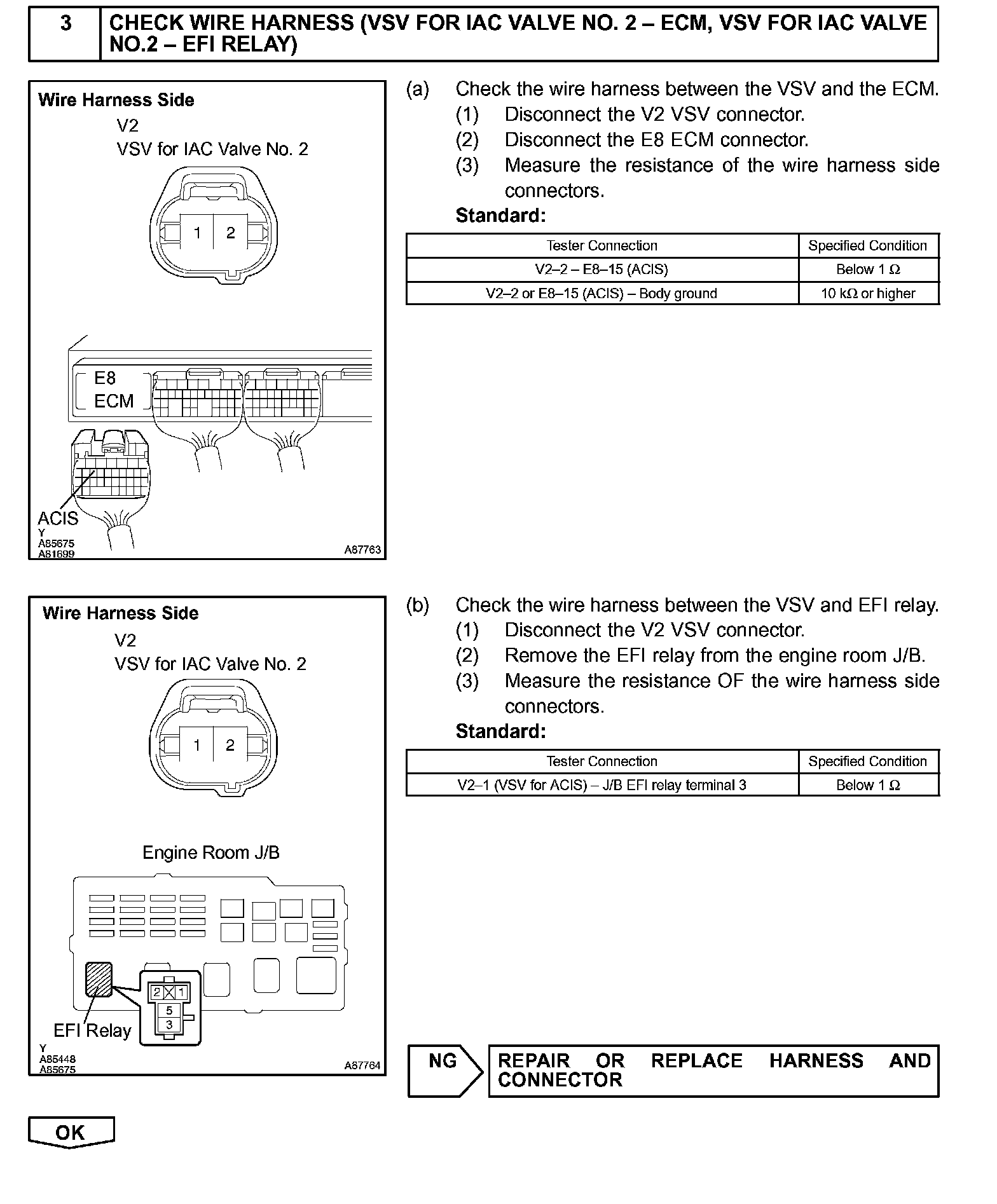 3 CHECK WIRE HARNESS (VSV FOR IAC VALVE NO. 2 – ECM, VSV FOR IAC VALVE NO.2 – EFI RELAY)

Wire Harness Side
V2
VSV for IAC Valve No. 2
1 2
E8
ECM
ACIS
Y
A85675
A81699
A87763

(a) Check the wire harness between the VSV and the ECM.
(1) Disconnect the V2 VSV connector.
(2) Disconnect the E8 ECM connector.
(3) Measure the resistance of the wire harness side connectors.
Standard:

| Tester Connection | Specified Condition |
|---|---|
| V2–2 – E8–15 (ACIS) | Below 1 Ω |
| V2–2 or E8–15 (ACIS) – Body ground | 10 kΩ or higher |

Wire Harness Side
V2
VSV for IAC Valve No. 2
1 2
Engine Room J/B
2 1
5
3
EFI Relay
Y
A85448
A85675
A87764

(b) Check the wire harness between the VSV and EFI relay.
(1) Disconnect the V2 VSV connector.
(2) Remove the EFI relay from the engine room J/B.
(3) Measure the resistance OF the wire harness side connectors.
Standard:

| Tester Connection | Specified Condition |
|---|---|
| V2–1 (VSV for ACIS) – J/B EFI relay terminal 3 | Below 1 Ω |

NG
REPAIR OR REPLACE HARNESS AND CONNECTOR

OK