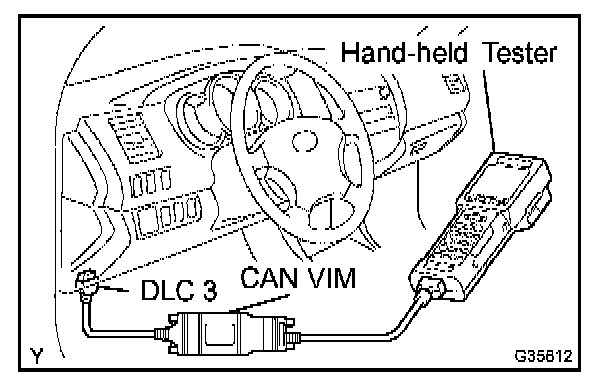 Hand-held Tester

DLC 3

CAN VIM

Y

G35612