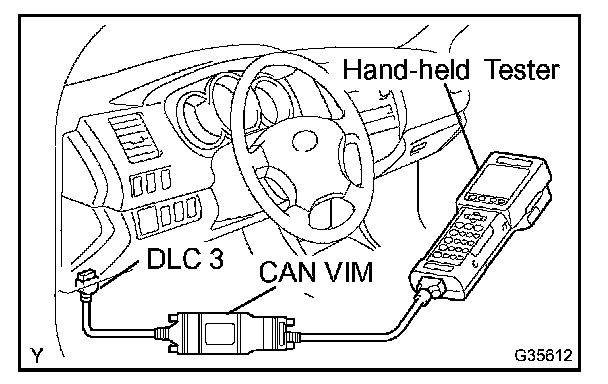 Hand-held Tester

DLC 3

CAN VIM

Y

G35612