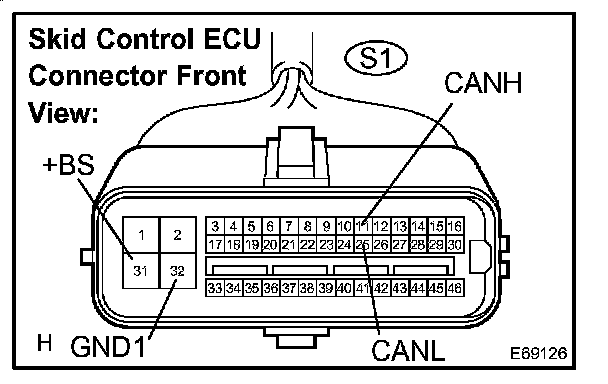 Skid Control ECU Connector Front View:

S1

CANH

+BS

1 2
31 32

3 4 5 6 7 8 9 10 11 12 13 14 15 16
17 18 19 20 21 22 23 24 25 26 27 28 29 30
33 34 35 36 37 38 39 40 41 42 43 44 45 46

H GND1

CANL

E69126