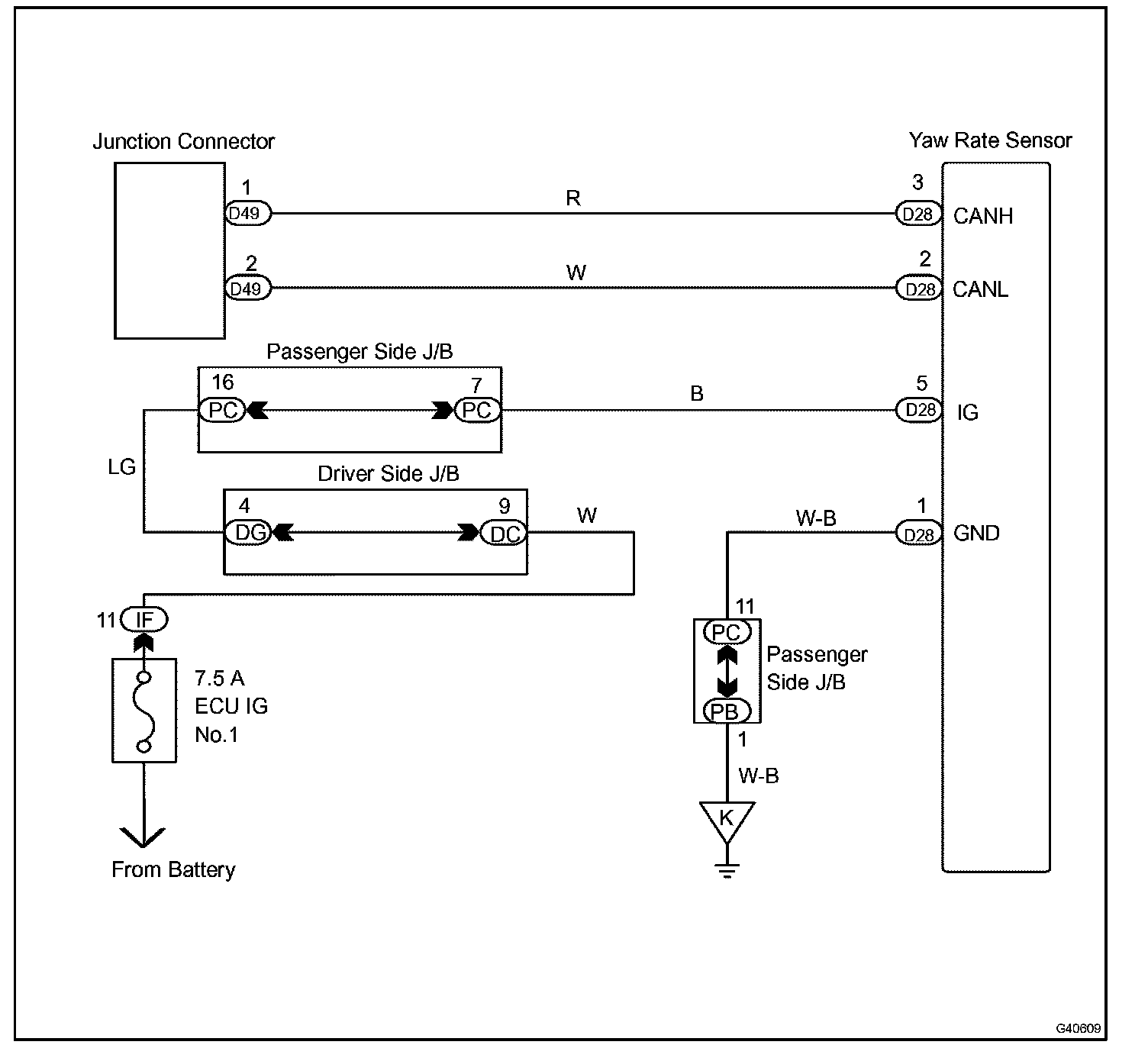 Junction Connector

Yaw Rate Sensor

1
D49
R
3
D28
CANH

2
D49
W
2
D28
CANL

Passenger Side J/B
16
PC
7
PC
B
5
D28
IG

LG

Driver Side J/B
4
DG
9
DC
W

W-B
1
D28
GND

11
IF

7.5 A
ECU IG
No.1

From Battery

11
PC
Passenger
Side J/B
PB
1
W-B
K

G40609