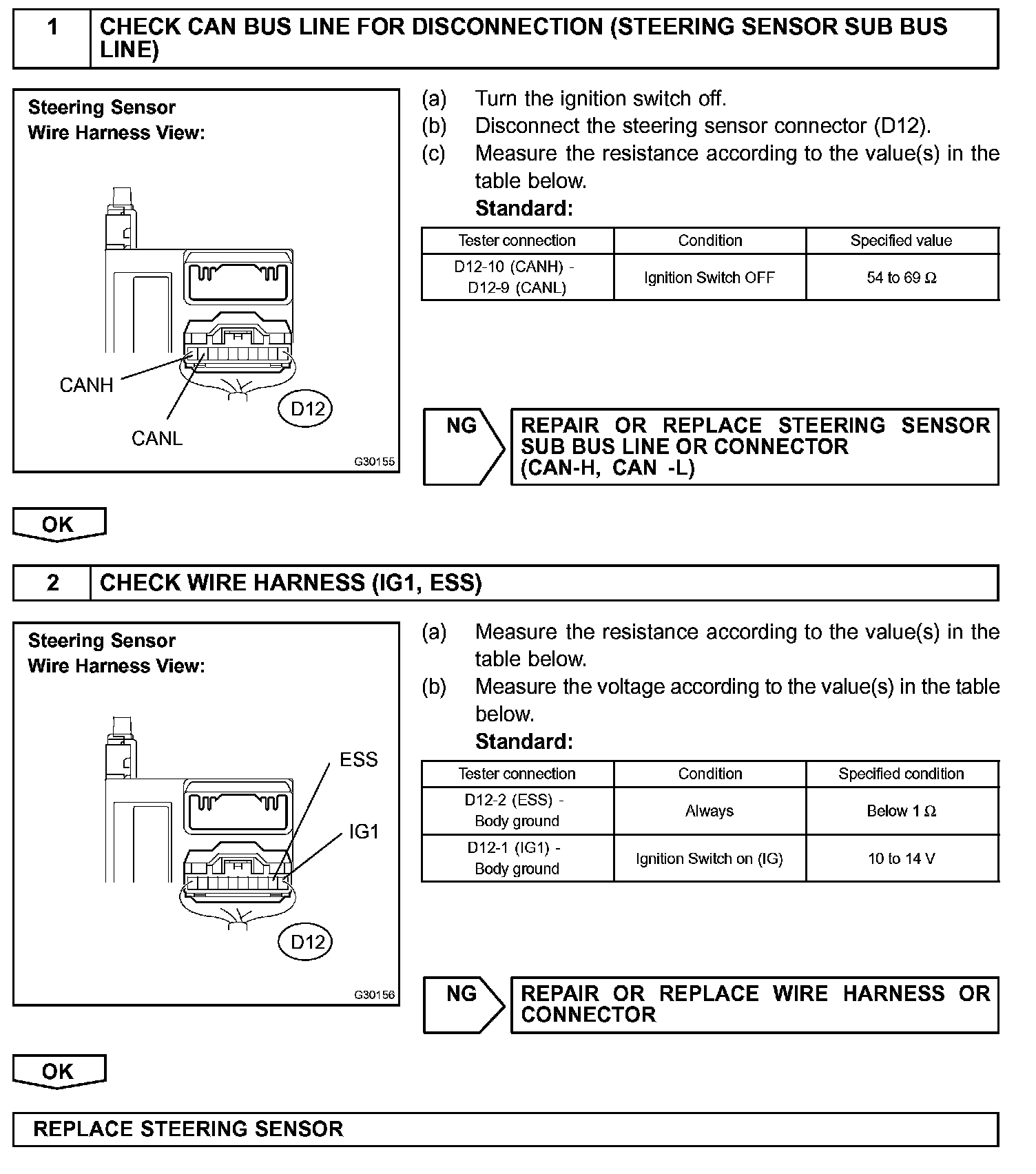 1 CHECK CAN BUS LINE FOR DISCONNECTION (STEERING SENSOR SUB BUS LINE)

Steering Sensor
Wire Harness View:

CANH
CANL
D12
G30155

(a) Turn the ignition switch off.
(b) Disconnect the steering sensor connector (D12).
(c) Measure the resistance according to the value(s) in the table below.
Standard:

| Tester connection | Condition | Specified value |
|---|---|---|
| D12-10 (CANH) - D12-9 (CANL) | Ignition Switch OFF | 54 to 69 Ω |

NG

REPAIR OR REPLACE STEERING SENSOR SUB BUS LINE OR CONNECTOR (CAN-H, CAN -L)

OK

2 CHECK WIRE HARNESS (IG1, ESS)

Steering Sensor
Wire Harness View:

ESS
IG1
D12
G30156

(a) Measure the resistance according to the value(s) in the table below.
(b) Measure the voltage according to the value(s) in the table below.
Standard:

| Tester connection | Condition | Specified condition |
|---|---|---|
| D12-2 (ESS) - Body ground | Always | Below 1 Ω |
| D12-1 (IG1) - Body ground | Ignition Switch on (IG) | 10 to 14 V |

NG

REPAIR OR REPLACE WIRE HARNESS OR CONNECTOR

OK

REPLACE STEERING SENSOR