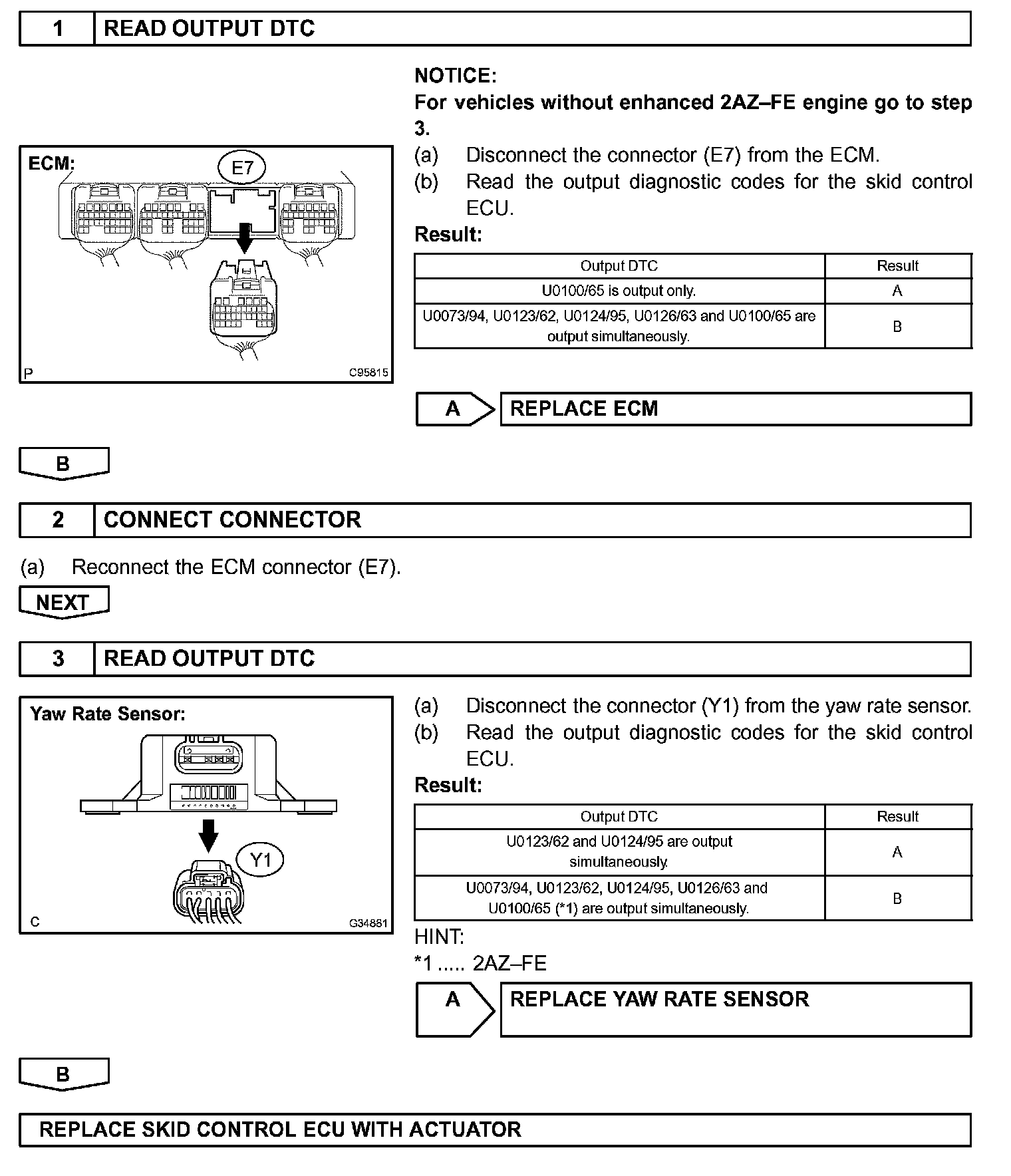 1 READ OUTPUT DTC

ECM:
E7
P C95815

NOTICE:
For vehicles without enhanced 2AZ–FE engine go to step 3.
(a) Disconnect the connector (E7) from the ECM.
(b) Read the output diagnostic codes for the skid control ECU.
Result:

| Output DTC | Result |
|---|---|
| U0100/65 is output only. | A |
| U0073/94, U0123/62, U0124/95, U0126/63 and U0100/65 are output simultaneously. | B |

A REPLACE ECM

B

2 CONNECT CONNECTOR

(a) Reconnect the ECM connector (E7).

NEXT

3 READ OUTPUT DTC

Yaw Rate Sensor:
Y1
C G34881

(a) Disconnect the connector (Y1) from the yaw rate sensor.
(b) Read the output diagnostic codes for the skid control ECU.
Result:

| Output DTC | Result |
|---|---|
| U0123/62 and U0124/95 are output simultaneously. | A |
| U0073/94, U0123/62, U0124/95, U0126/63 and U0100/65 (*1) are output simultaneously. | B |

HINT:
*1 ..... 2AZ–FE

A REPLACE YAW RATE SENSOR

B

REPLACE SKID CONTROL ECU WITH ACTUATOR